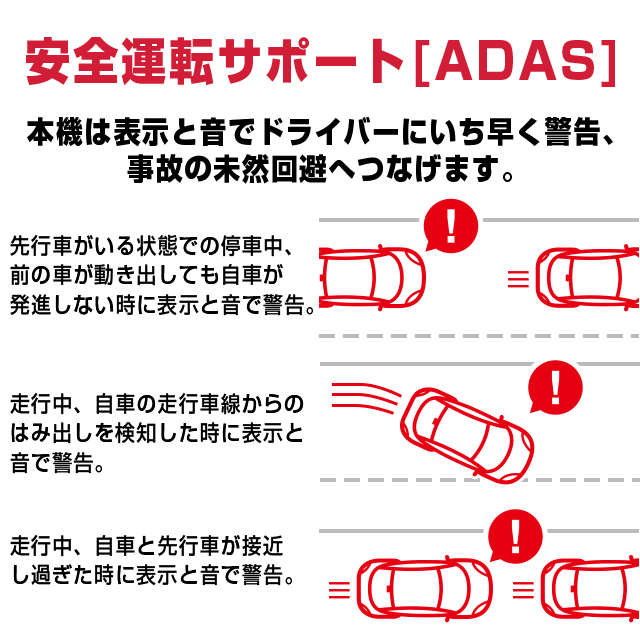 安全運転サポート[ADAS]

本機は表示と音でドライバーにいち早く警告、事故の未然回避へつなげます。

先行車がいる状態での停車中、前の車が動き出しても自車が発進しない時に表示と音で警告。

!

走行中、自車の走行車線からのはみ出しを検知した時に表示と音で警告。

!

走行中、自車と先行車が接近し過ぎた時に表示と音で警告。

!