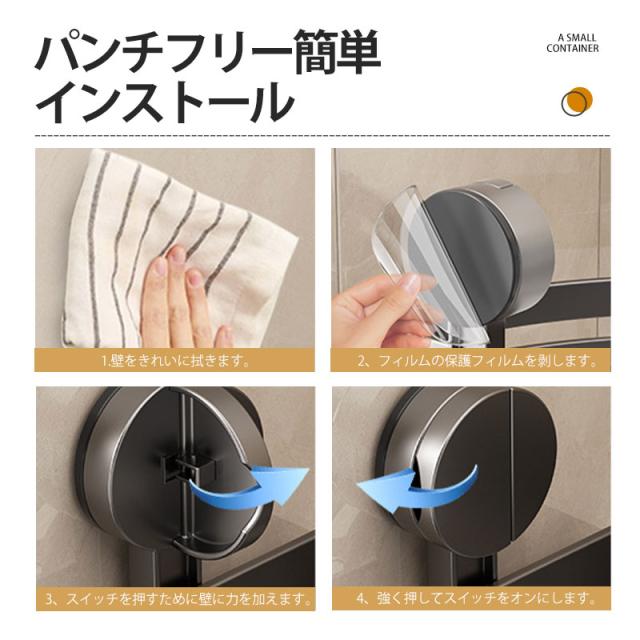 パンチフリー簡単
インストール

A SMALL
CONTAINER

1.壁をきれいに拭きます。

2、フィルムの保護フィルムを剥します。

3、スイッチを押すために壁に力を加えます。

4、強く押してスイッチをオンにします。