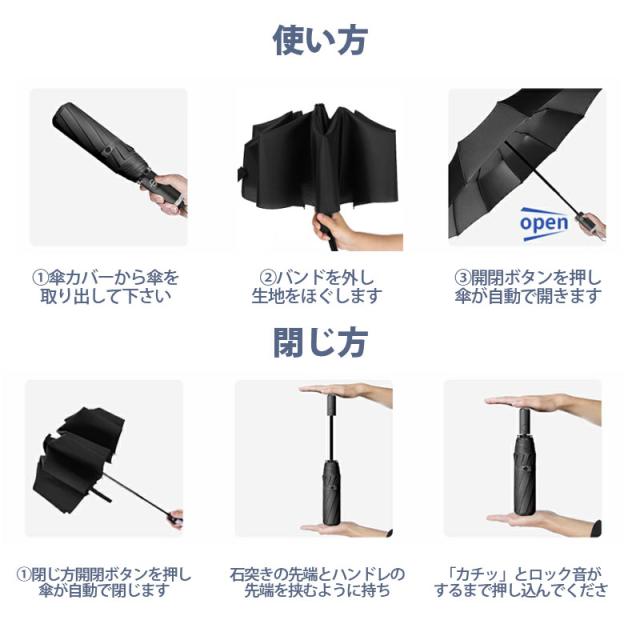 使い方

open

①傘カバーから傘を取り出して下さい

②バンドを外し生地をほぐします

③開閉ボタンを押し傘が自動で開きます

閉じ方

①閉じ方開閉ボタンを押し傘が自動で閉じます

石突きの先端とハンドレの先端を挟むように持ち

「カチッ」とロック音がするまで押し込んでくださ