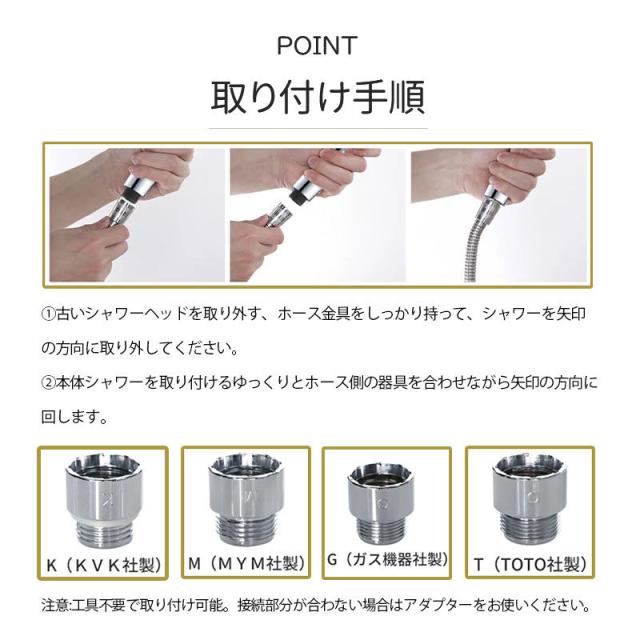 POINT

取り付け手順

①古いシャワーヘッドを取り外す、ホース金具をしっかり持って、シャワーを矢印の方向に取り外してください。

②本体シャワーを取り付けるゆっくりとホース側の器具を合わせながら矢印の方向に回します。

K（ＫＶＫ社製）

M（ＭＹＭ社製）

G（ガス機器社製）

T（TOTO社製）

注意:工具不要で取り付け可能。接続部分が合わない場合はアダプターをお使いください。