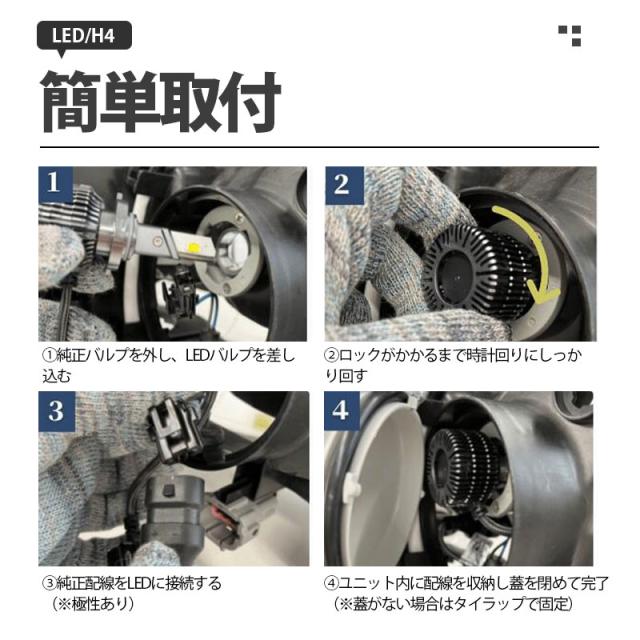 LED/H4

簡単取付

1

①純正バルブを外し、LEDバルブを差し込む

2

②ロックがかかるまで時計回りにしっかり回す

3

③純正配線をLEDに接続する
（※極性あり）

4

④ユニット内に配線を収納し蓋を閉めて完了
（※蓋がない場合はタイラップで固定）