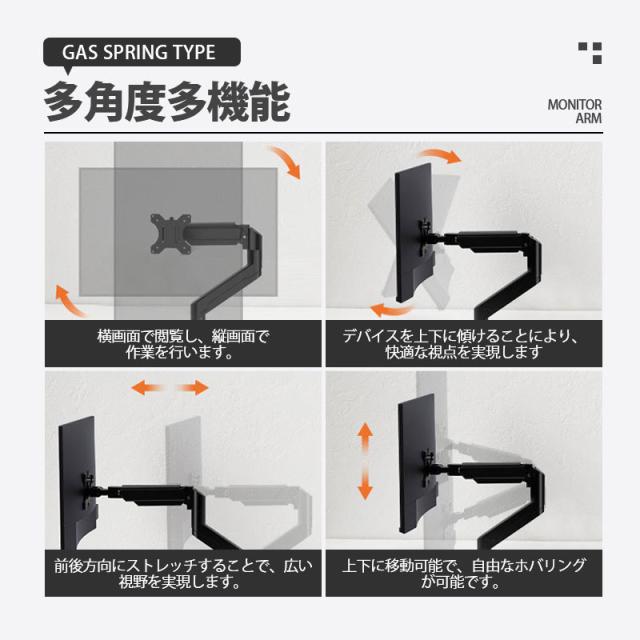 GAS SPRING TYPE

多角度多機能

MONITOR ARM

横画面で閲覧し、縦画面で作業を行います。

デバイスを上下に傾けることにより、快適な視点を実現します

前後方向にストレッチすることで、広い視野を実現します。

上下に移動可能で、自由なホバリングが可能です。