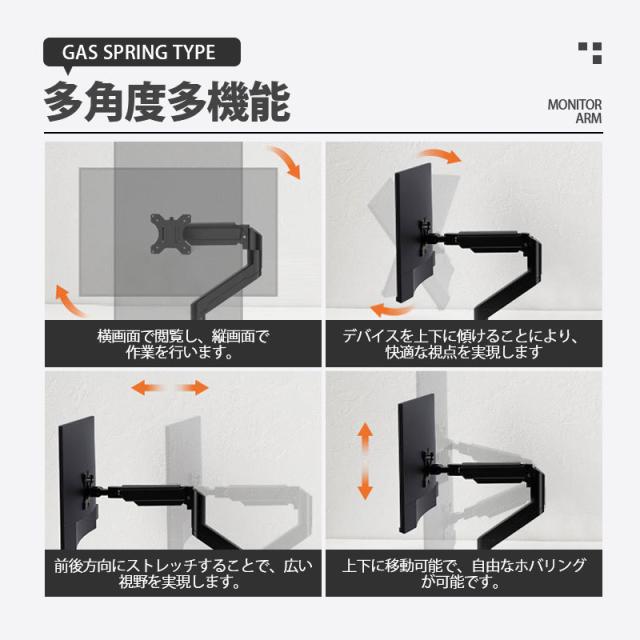 GAS SPRING TYPE

多角度多機能

MONITOR ARM

横画面で閲覧し、縦画面で作業を行います。

デバイスを上下に傾けることにより、快適な視点を実現します

前後方向にストレッチすることで、広い視野を実現します。

上下に移動可能で、自由なホバリングが可能です。