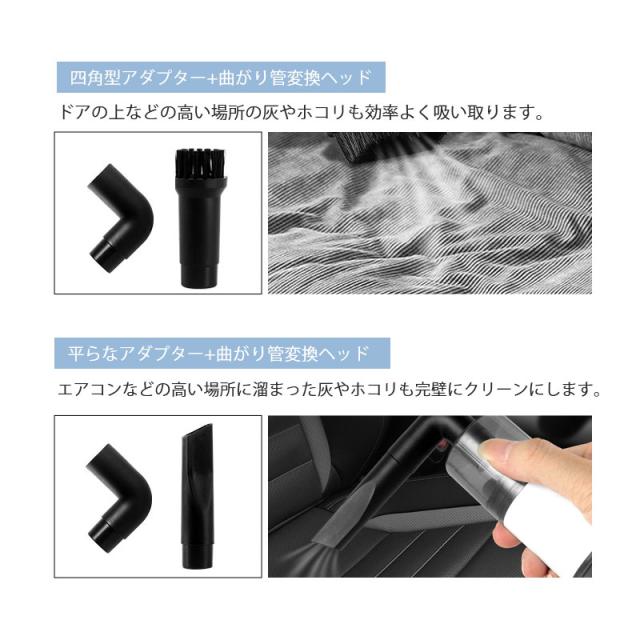 四角型アダプター+曲がり管変換ヘッド

ドアの上などの高い場所の灰やホコリも効率よく吸い取ります。

平らなアダプター+曲がり管変換ヘッド

エアコンなどの高い場所に溜まった灰やホコリも完璧にクリーンにします。