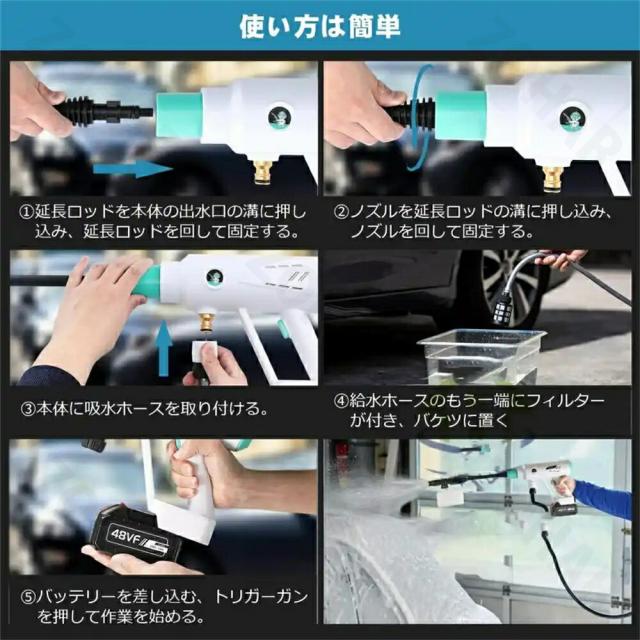 使い方は簡単

①延長ロッドを本体の出水口の溝に押し込み、延長ロッドを回して固定する。

②ノズルを延長ロッドの溝に押し込み、ノズルを回して固定する。

③本体に吸水ホースを取り付ける。

④給水ホースのもう一端にフィルターが付き、バケツに置く

48VF

⑤バッテリーを差し込む、トリガーガンを押して作業を始める。