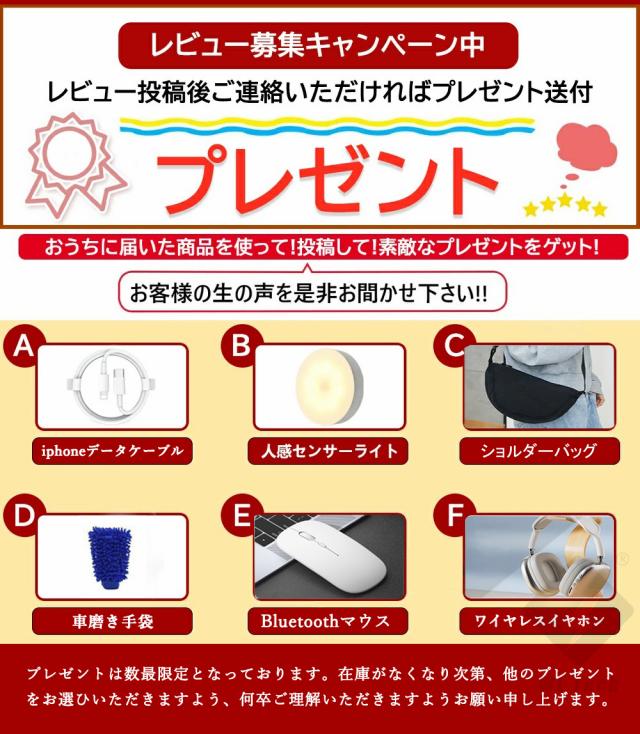 レビュー募集キャンペーン中

レビュー投稿後ご連絡いただければプレゼント送付

プレゼント

おうちに届いた商品を使って!投稿して!素敵なプレゼントをゲット!

お客様の生の声を是非お聞かせ下さい!!

A
iphoneデータケーブル

B
人感センサーライト

C
ショルダーバッグ

D
車磨き手袋

E
Bluetoothマウス

F
ワイヤレスイヤホン

プレゼントは数最限定となっております。在庫がなくなり次第、他のプレゼントをお選ひいただきますよう、何卒ご理解いただきますようお願い申し上げます。