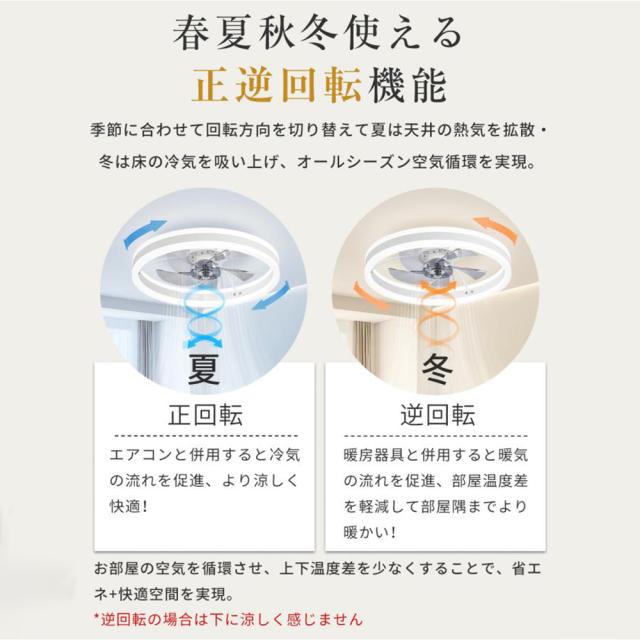 春夏秋冬使える
正逆回転機能

季節に合わせて回転方向を切り替えて夏は天井の熱気を拡散・冬は床の冷気を吸い上げ、オールシーズン空気循環を実現。

夏

正回転

エアコンと併用すると冷気の流れを促進、より涼しく快適！

冬

逆回転

暖房器具と併用すると暖気の流れを促進、部屋温度差を軽減して部屋隅までより暖かい！

お部屋の空気を循環させ、上下温度差を少なくすることで、省エネ+快適空間を実現。

*逆回転の場合は下に涼しく感じません