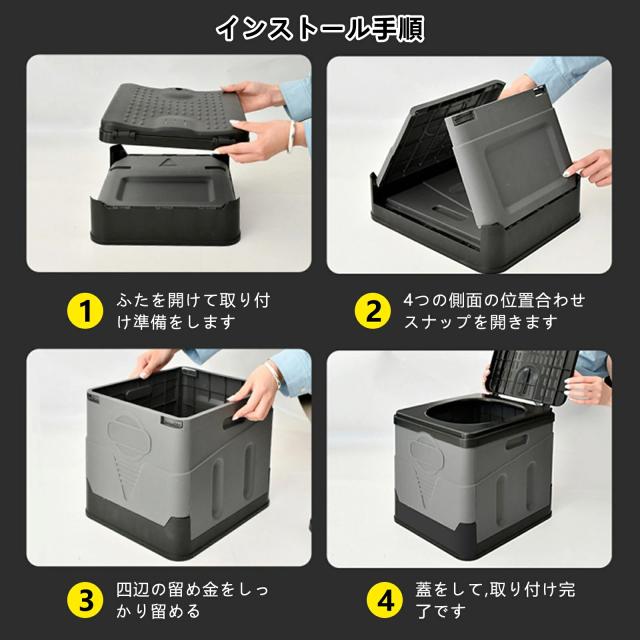 インストール手順

1 ふたを開けて取り付け準備をします

2 4つの側面の位置合わせスナップを開きます

3 四辺の留め金をしっかり留める

4 蓋をして,取り付け完了です