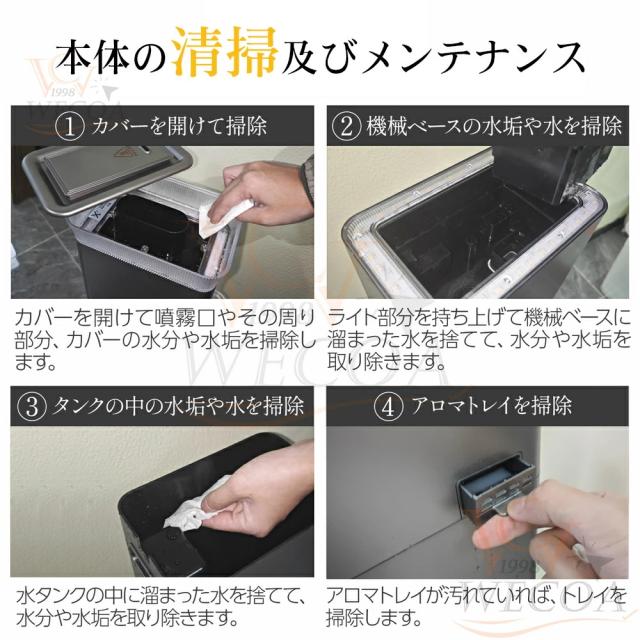 本体の清掃及びメンテナンス

1998 WECOA

① カバーを開けて掃除

カバーを開けて噴霧口やその周り部分、カバーの水分や水垢を掃除します。

② 機械ベースの水垢や水を掃除

ライト部分を持ち上げて機械ベースに溜まった水を捨てて、水分や水垢を取り除きます。

WECOA

③ タンクの中の水垢や水を掃除

水タンクの中に溜まった水を捨てて、水分や水垢を取り除きます。

④ アロマトレイを掃除

アロマトレイが汚れていれば、トレイを掃除します。

1998 WECOA