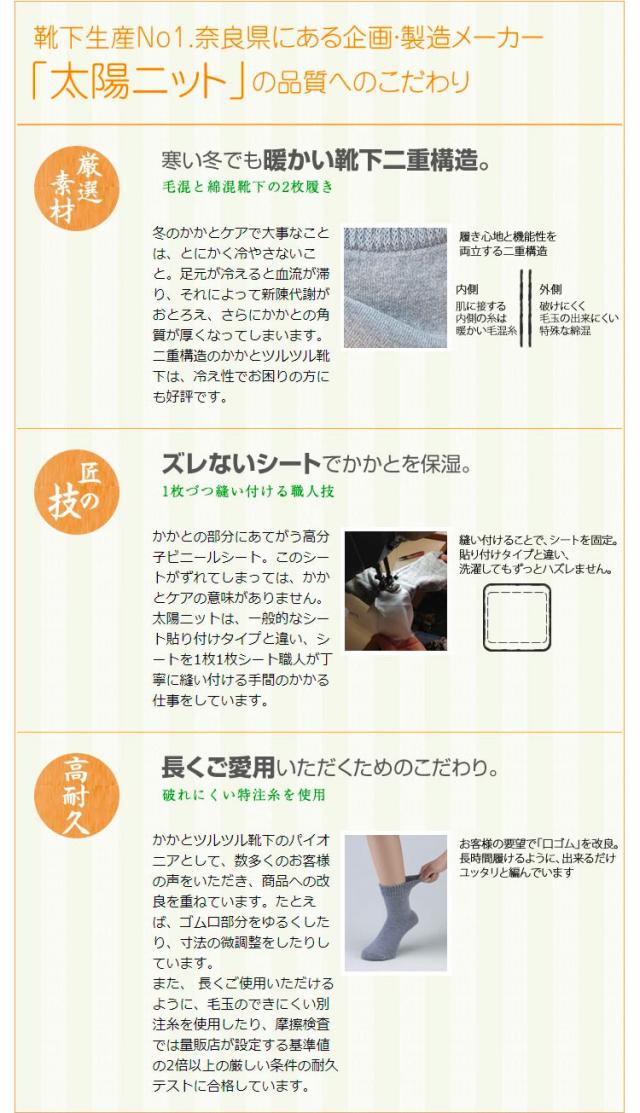 靴下生産No1.奈良県にある企画・製造メーカー

「太陽ニット」の品質へのこだわり

厳選素材

寒い冬でも暖かい靴下二重構造。

毛混と綿混靴下の2枚履き

冬のかかとケアで大事なことは、とにかく冷やさないこと。足元が冷えると血流が滞り、それによって新陳代謝がおとろえ、さらにかかとの角質が厚くなってしまいます。二重構造のかかとツルツル靴下は、冷え性でお困りの方にも好評です。

履き心地と機能性を両立する二重構造

内側
肌に接する内側の糸は暖かい毛混糸

外側
破けにくく毛玉の出来にくい特殊な綿混

匠の技

ズレないシートでかかとを保湿。

1枚づつ縫い付ける職人技

かかとの部分にあてがう高分子ビニールシート。このシートがずれてしまっては、かかとケアの意味がありません。太陽ニットは、一般的なシート貼り付けタイプと違い、シートを1枚1枚シート職人が丁寧に縫い付ける手間のかかる仕事をしています。

縫い付けることで、シートを固定。貼り付けタイプと違い、洗濯してもずっとハズレません。

高耐久

長くご愛用いただくためのこだわり。

破れにくい特注糸を使用

かかとツルツル靴下のパイオニアとして、数多くのお客様の声をいただき、商品への改良を重ねています。たとえば、ゴム口部分をゆるくしたり、寸法の微調整をしたりしています。
また、長くご使用いただけるように、毛玉のできにくい別注糸を使用したり、摩擦検査では量販店が設定する基準値の2倍以上の厳しい条件の耐久テストに合格しています。

お客様の要望で「口ゴム」を改良。長時間履けるように、出来るだけユッタリと編んでいます