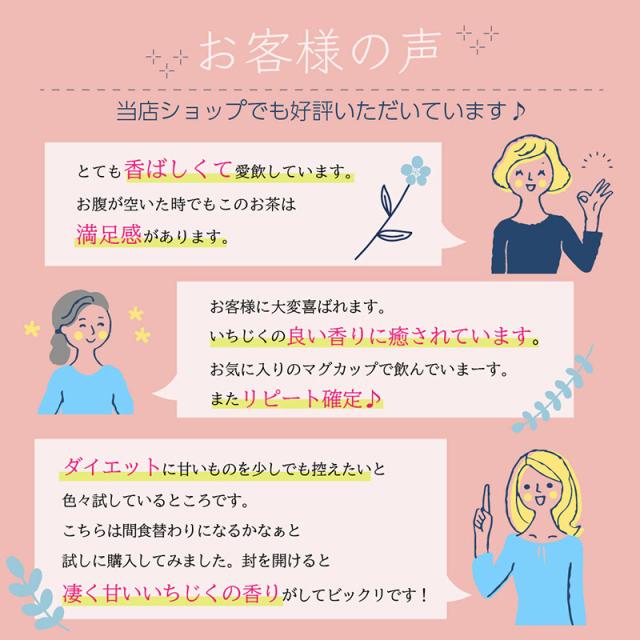 お客様の声

当店ショップでも好評いただいています♪

とても香ばしくて愛飲しています。
お腹が空いた時でもこのお茶は
満足感があります。

お客様に大変喜ばれます。
いちじくの良い香りに癒されています。
お気に入りのマグカップで飲んでいまーす。
またリピート確定♪

ダイエットに甘いものを少しでも控えたいと
色々試しているところです。
こちらは間食替わりになるかなぁと
試しに購入してみました。封を開けると
凄く甘いいちじくの香りがしてビックリです！