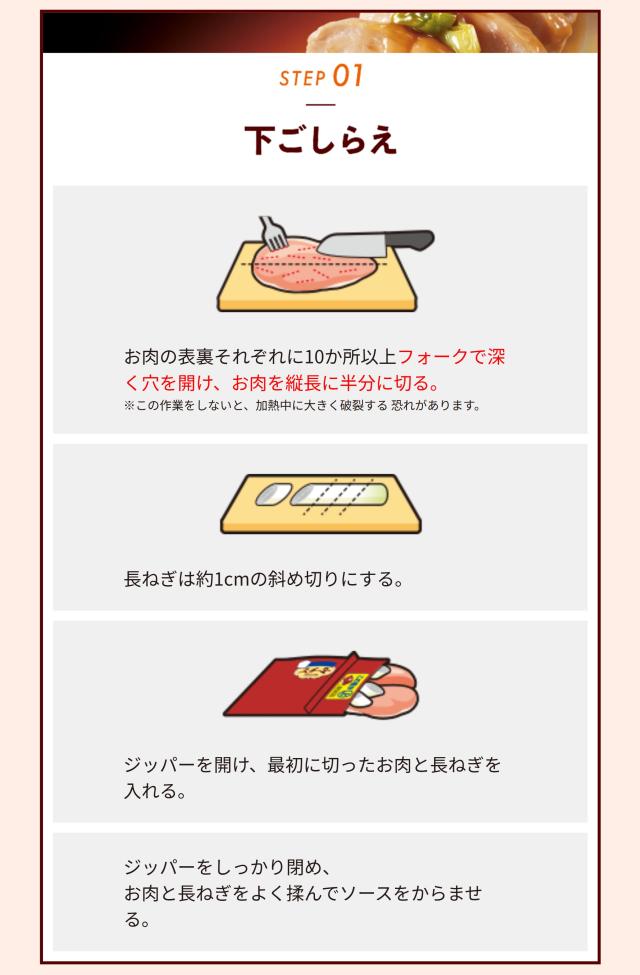 STEP 01

下ごしらえ

お肉の表裏それぞれに10か所以上フォークで深く穴を開け、お肉を縦長に半分に切る。
※この作業をしないと、加熱中に大きく破裂する 恐れがあります。

長ねぎは約1cmの斜め切りにする。

ジッパーを開け、最初に切ったお肉と長ねぎを入れる。

ジッパーをしっかり閉め、
お肉と長ねぎをよく揉んでソースをからませる。