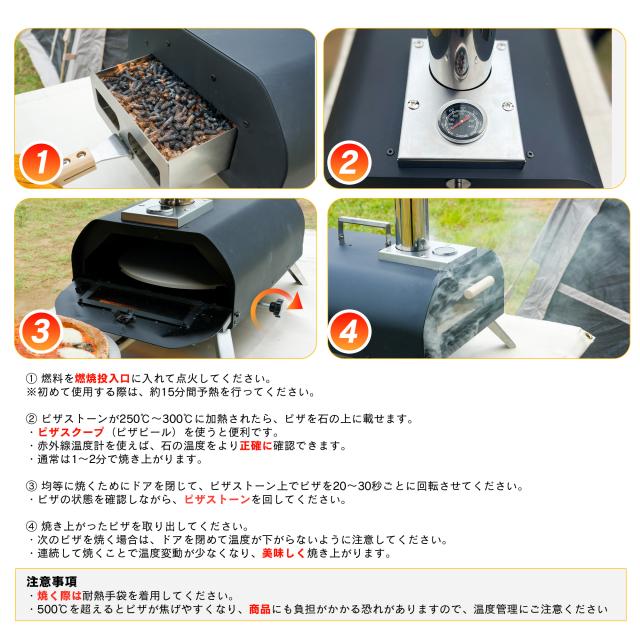 1

2

3

4

① 燃料を燃焼投入口に入れて点火してください。
※初めて使用する際は、約15分間予熱を行ってください。

② ピザストーンが250℃～300℃に加熱されたら、ピザを石の上に載せます。
・ピザスクープ（ピザピール）を使うと便利です。
・赤外線温度計を使えば、石の温度をより正確に確認できます。
・通常は1～2分で焼き上がります。

③ 均等に焼くためにドアを閉じて、ピザストーン上でピザを20～30秒ごとに回転させてください。
・ピザの状態を確認しながら、ピザストーンを回してください。

④ 焼き上がったピザを取り出してください。
・次のピザを焼く場合は、ドアを閉めて温度が下がらないように注意してください。
・連続して焼くことで温度変動が少なくなり、美味しく焼き上がります。

注意事項
・焼く際は耐熱手袋を着用してください。
・500℃を超えるとピザが焦げやすくなり、商品にも負担がかかる恐れがありますので、温度管理にご注意ください