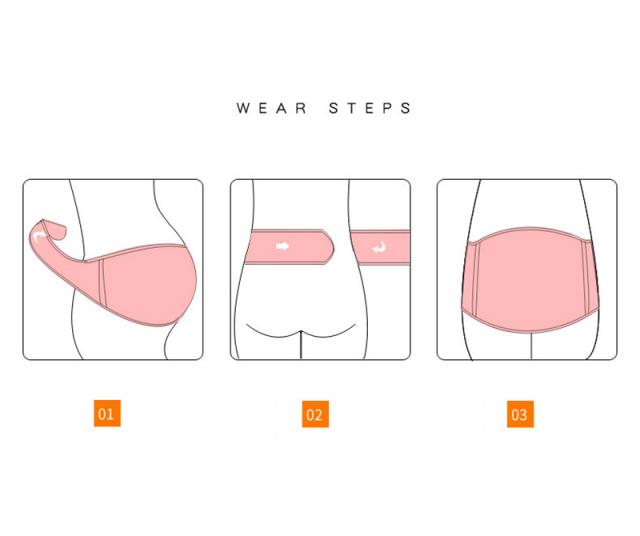 WEAR STEPS

01

02

03