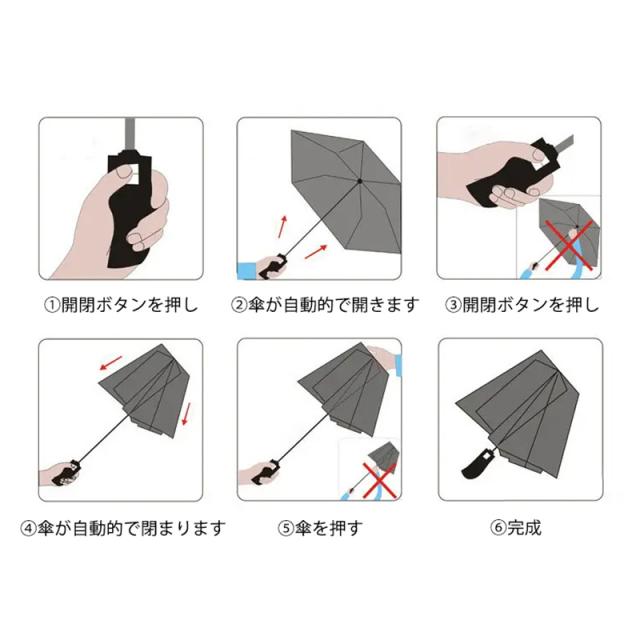 ①開閉ボタンを押し

②傘が自動的で開きます

③開閉ボタンを押し

④傘が自動的で閉まります

⑤傘を押す

⑥完成