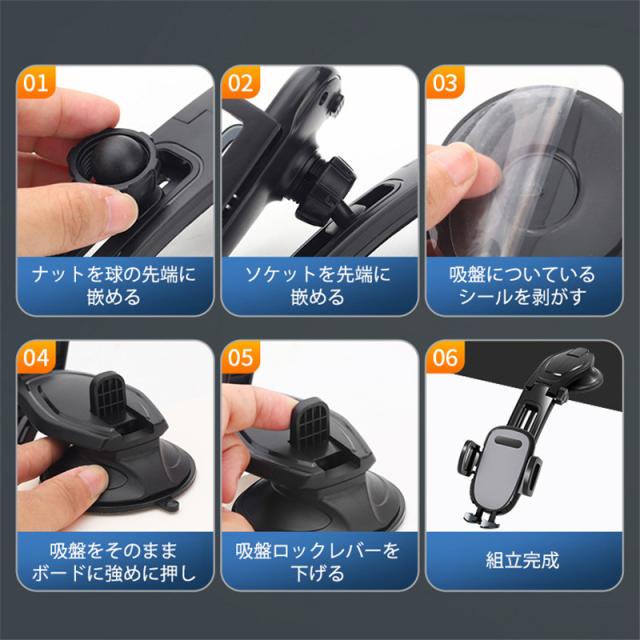 01
ナットを球の先端に嵌める

02
ソケットを先端に嵌める

03
吸盤についているシールを剥がす

04
吸盤をそのままボードに強めに押し

05
吸盤ロックレバーを下げる

06
組立完成