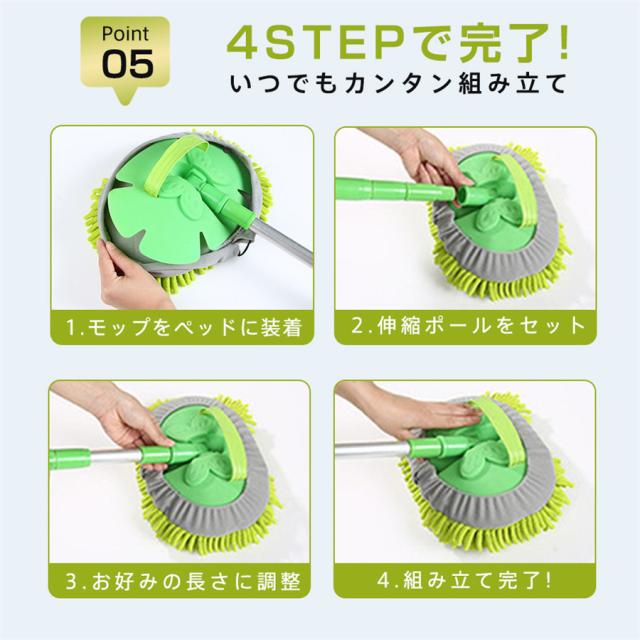 Point 05

4STEPで完了!
いつでもカンタン組み立て

1.モップをペッドに装着

2.伸縮ポールをセット

3.お好みの長さに調整

4.組み立て完了!