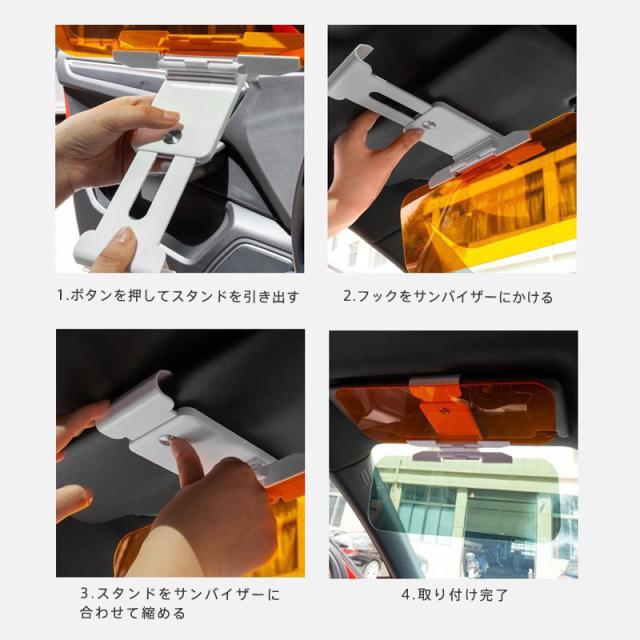 1.ボタンを押してスタンドを引き出す

2.フックをサンバイザーにかける

3.スタンドをサンバイザーに合わせて縮める

4.取り付け完了