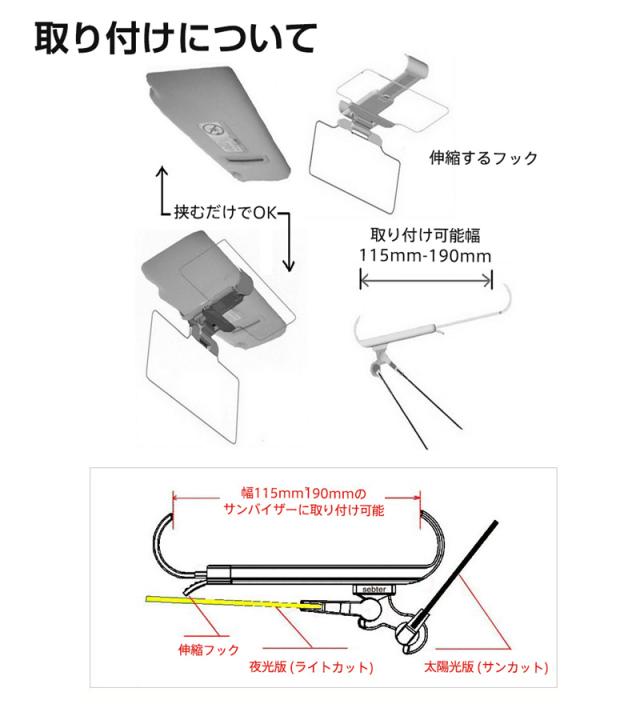 取り付けについて

伸縮するフック

挟むだけでOK

取り付け可能幅
115mm-190mm

幅115mm~190mmの
サンバイザーに取り付け可能

sebter

伸縮フック

夜光版 (ライトカット)

太陽光版 (サンカット)