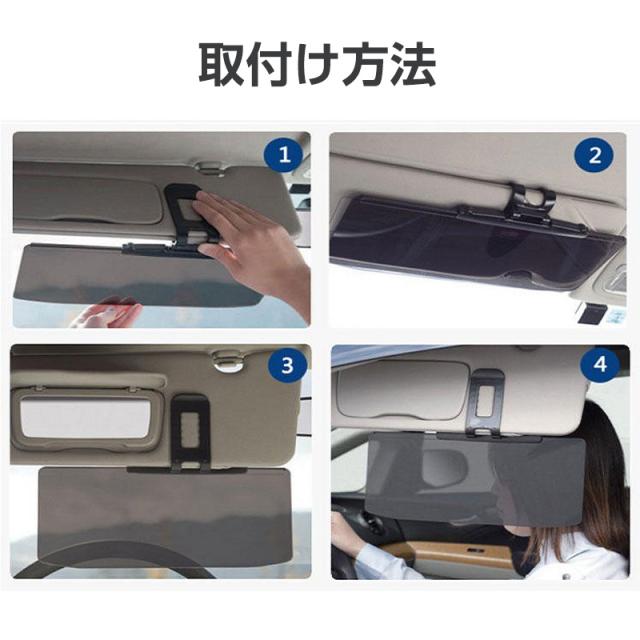 取付け方法

1

2

3

4