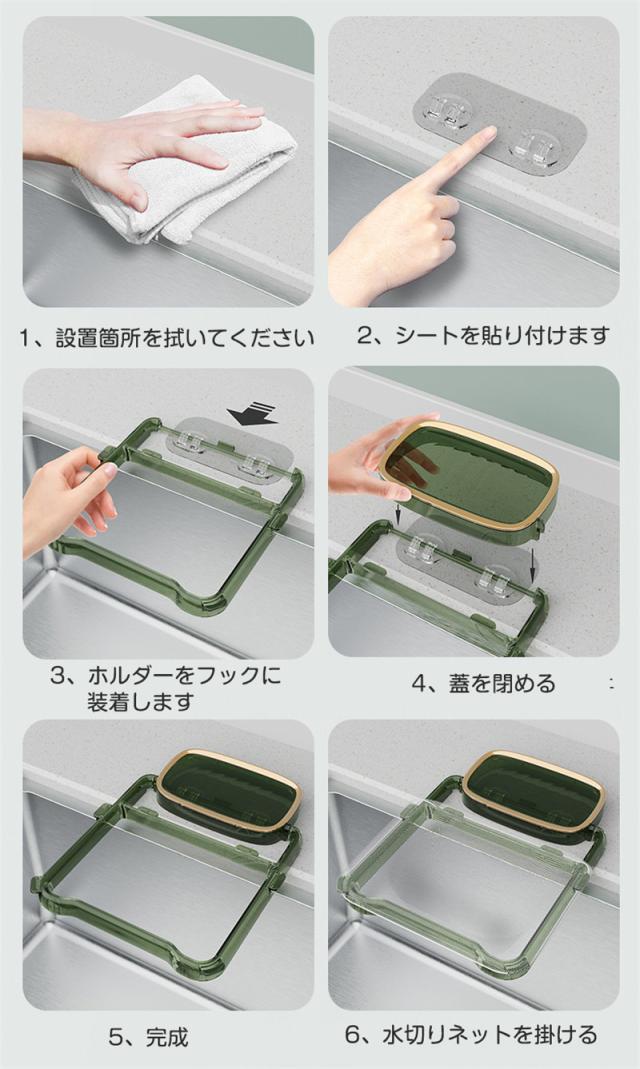 1、設置箇所を拭いてください

2、シートを貼り付けます

3、ホルダーをフックに装着します

4、蓋を閉める

5、完成

6、水切りネットを掛ける