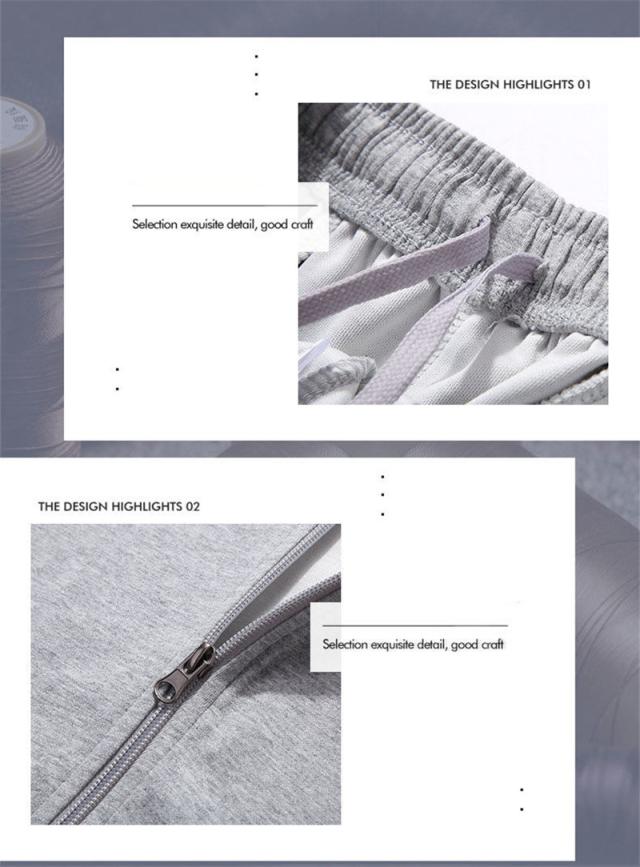 THE DESIGN HIGHLIGHTS 01

Selection exquisite detail, good craft

THE DESIGN HIGHLIGHTS 02

Selection exquisite detail, good craft