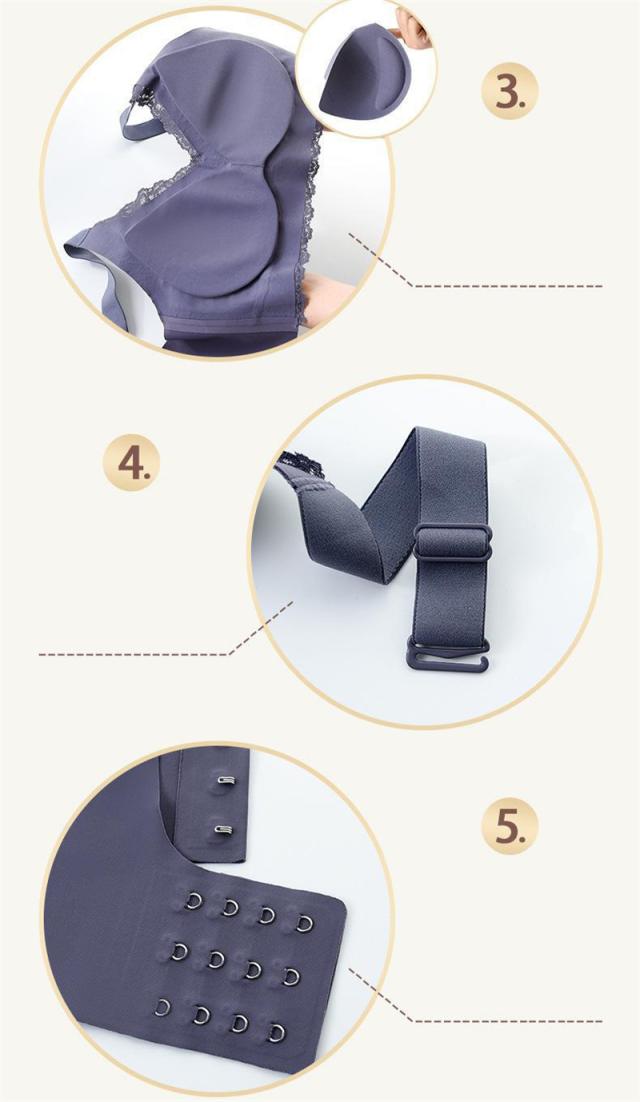 3.

4.

5.