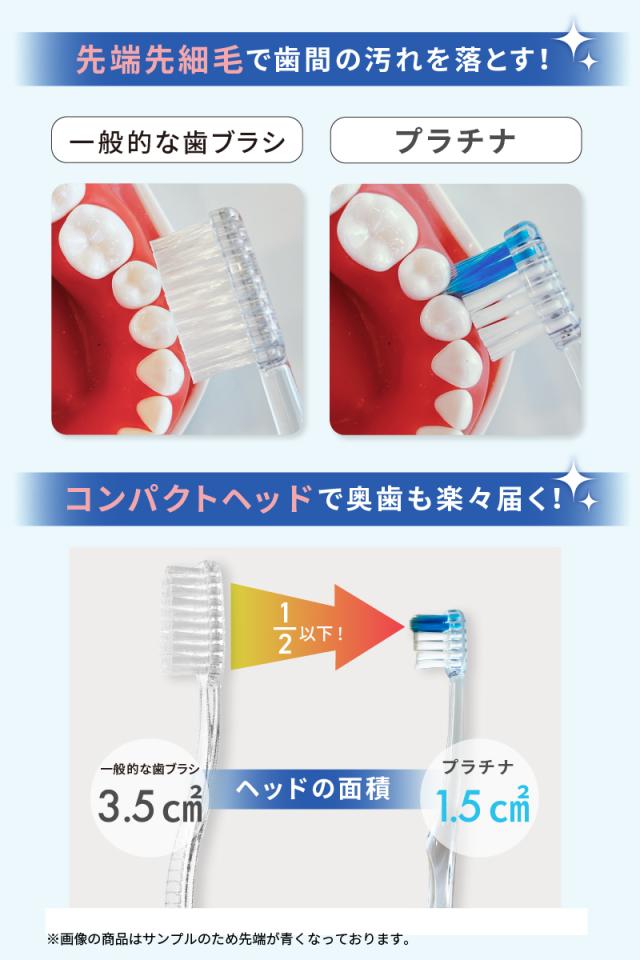 先端先細毛で歯間の汚れを落とす!

一般的な歯ブラシ

プラチナ

コンパクトヘッドで奥歯も楽々届く!

$\frac{1}{2}$以下!

一般的な歯ブラシ
3.5㎠

ヘッドの面積

プラチナ
1.5㎠

※画像の商品はサンプルのため先端が青くなっております。