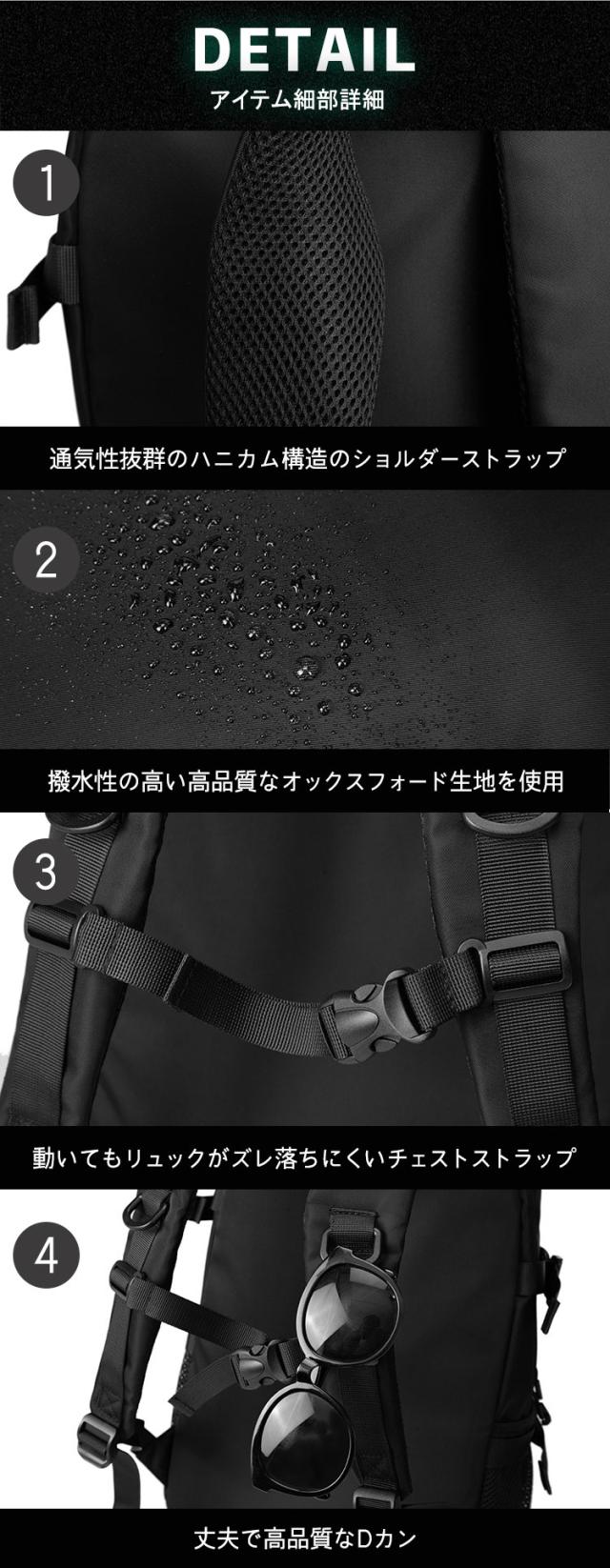 DETAIL
アイテム細部詳細

1

通気性抜群のハニカム構造のショルダーストラップ

2

撥水性の高い高品質なオックスフォード生地を使用

3

動いてもリュックがズレ落ちにくいチェストストラップ

4

丈夫で高品質なDカン