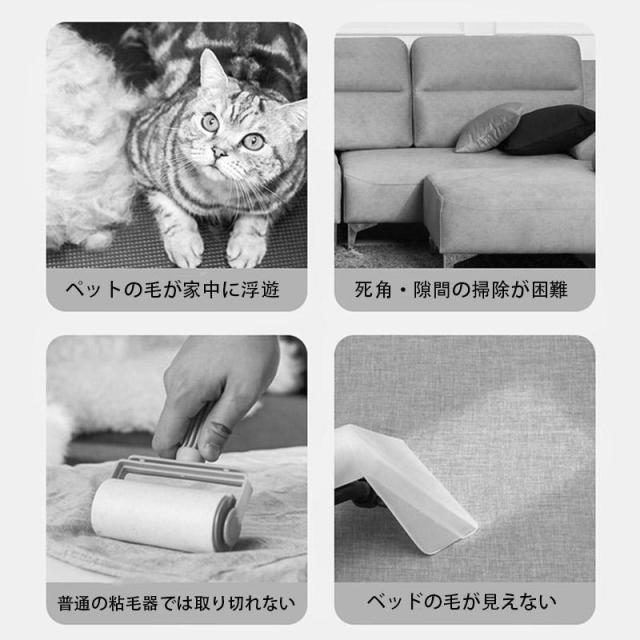 ペットの毛が家中に浮遊

死角・隙間の掃除が困難

普通の粘毛器では取り切れない

ベッドの毛が見えない