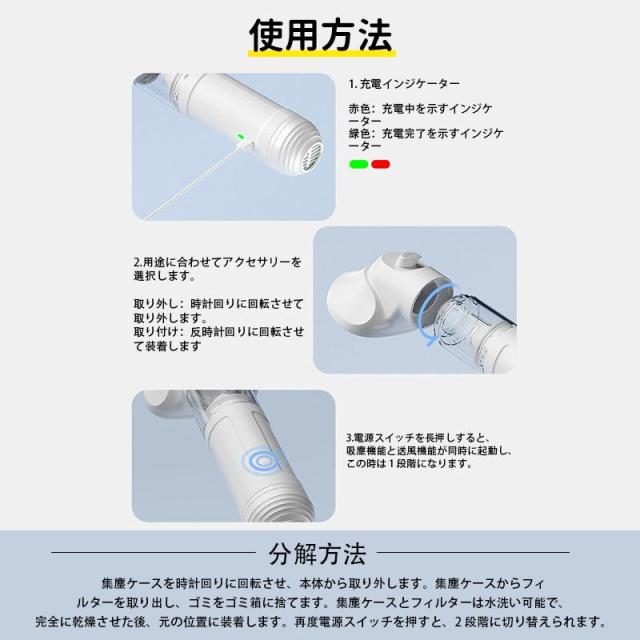 使用方法

1. 充電インジケーター

赤色：充電中を示すインジケーター
緑色：充電完了を示すインジケーター

2.用途に合わせてアクセサリーを選択します。

取り外し：時計回りに回転させて取り外します。
取り付け：反時計回りに回転させて装着します

3.電源スイッチを長押しすると、吸塵機能と送風機能が同時に起動し、この時は１段階になります。

分解方法

集塵ケースを時計回りに回転させ、本体から取り外します。集塵ケースからフィルターを取り出し、ゴミをゴミ箱に捨てます。集塵ケースとフィルターは水洗い可能で、完全に乾燥させた後、元の位置に装着します。再度電源スイッチを押すと、２段階に切り替えられます。