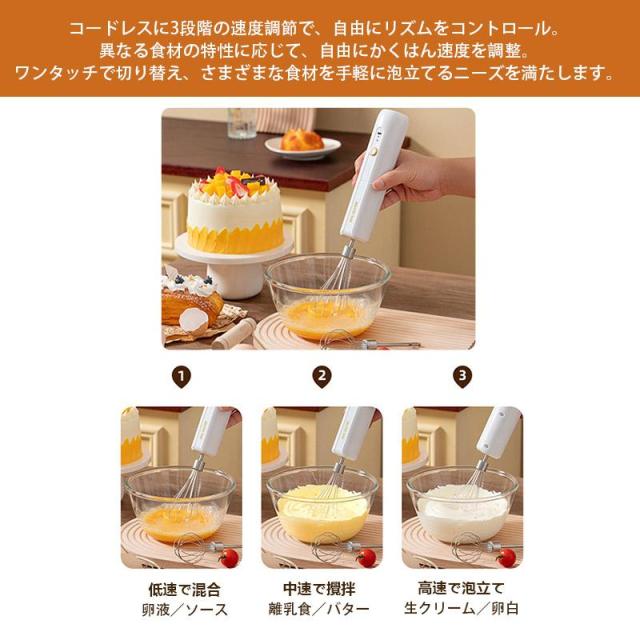 コードレスに3段階の速度調節で、自由にリズムをコントロール。
異なる食材の特性に応じて、自由にかくはん速度を調整。
ワンタッチで切り替え、さまざまな食材を手軽に泡立てるニーズを満たします。

1

2

3

低速で混合
卵液／ソース

中速で攪拌
離乳食／バター

高速で泡立て
生クリーム／卵白