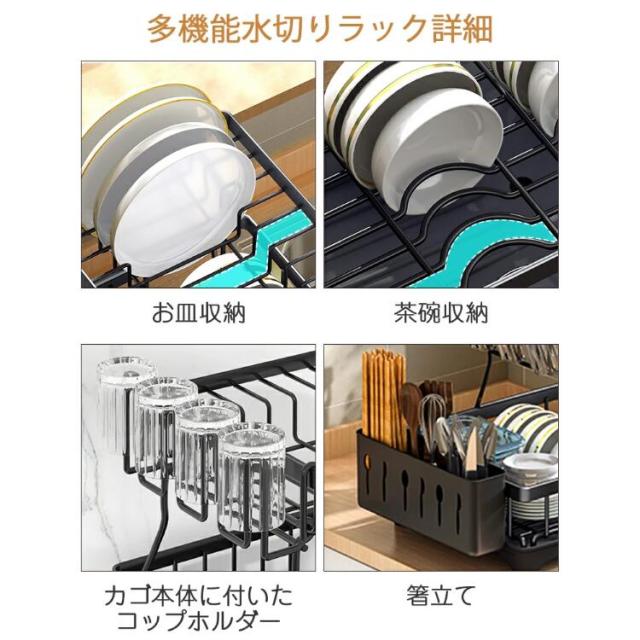 多機能水切りラック詳細

お皿収納

茶碗収納

カゴ本体に付いたコップホルダー

箸立て