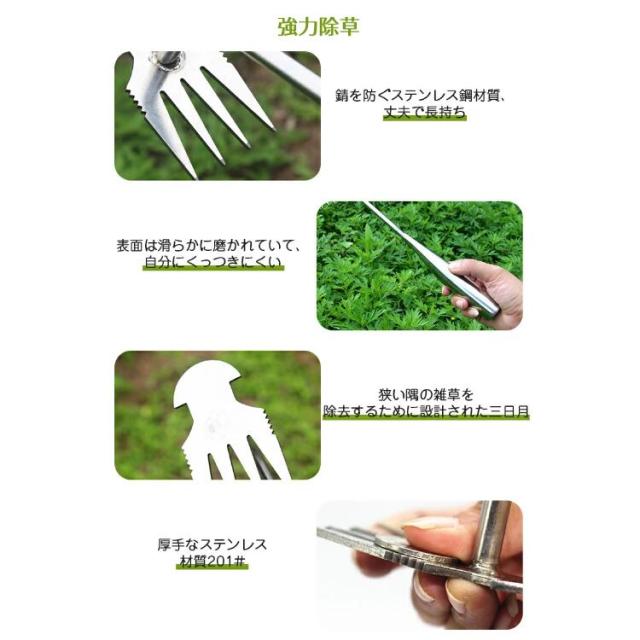 強力除草

錆を防ぐステンレス鋼材質、丈夫で長持ち

表面は滑らかに磨かれていて、自分にくっつきにくい

狭い隅の雑草を除去するために設計された三日月

厚手なステンレス材質201#