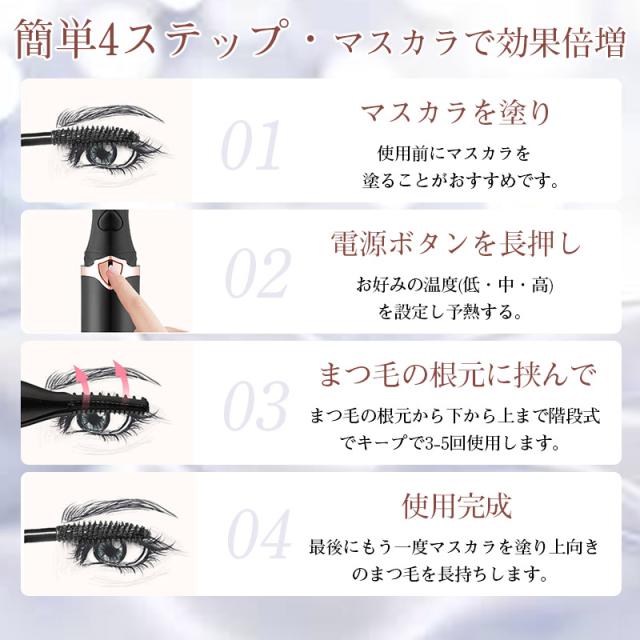 簡単4ステップ・マスカラで効果倍増

01

マスカラを塗り

使用前にマスカラを塗ることがおすすめです。

02

電源ボタンを長押し

お好みの温度(低・中・高)を設定し予熱する。

03

まつ毛の根元に挟んで

まつ毛の根元から下から上まで階段式でキープで3-5回使用します。

04

使用完成

最後にもう一度マスカラを塗り上向きのまつ毛を長持ちします。