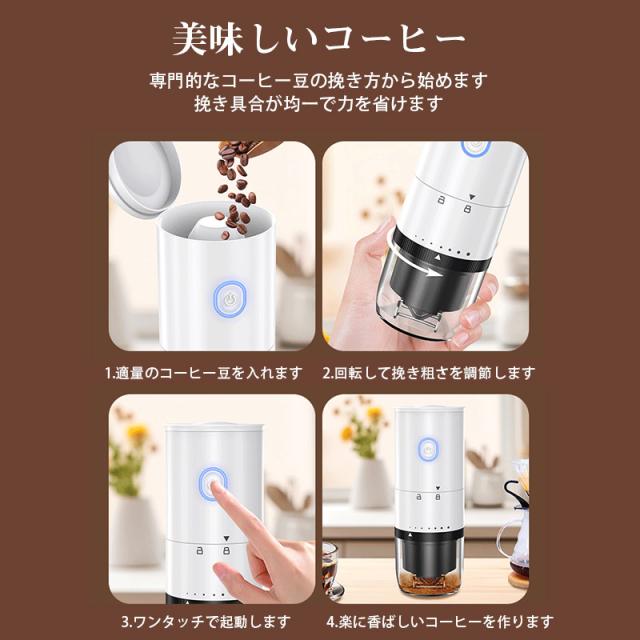 美味しいコーヒー

専門的なコーヒー豆の挽き方から始めます
挽き具合が均一で力を省けます

1.適量のコーヒー豆を入れます

2.回転して挽き粗さを調節します

3.ワンタッチで起動します

4.楽に香ばしいコーヒーを作ります