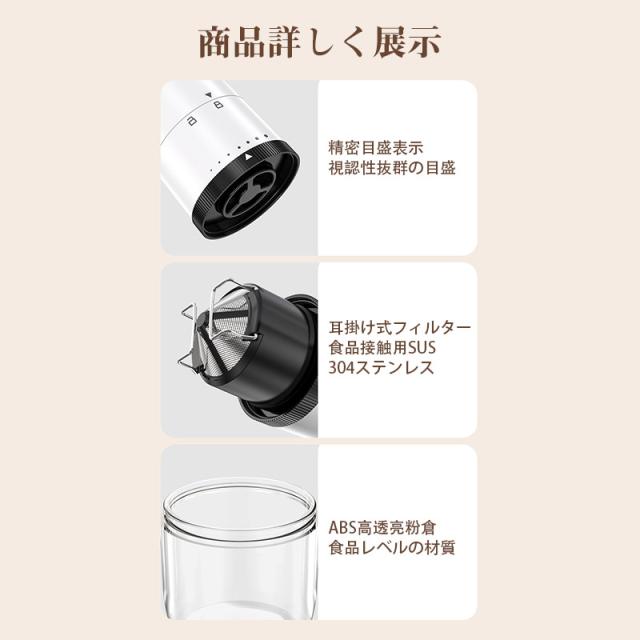 商品詳しく展示

8
2

精密目盛表示
視認性抜群の目盛

耳掛け式フィルター
食品接触用SUS
304ステンレス

ABS高透亮粉倉
食品レベルの材質