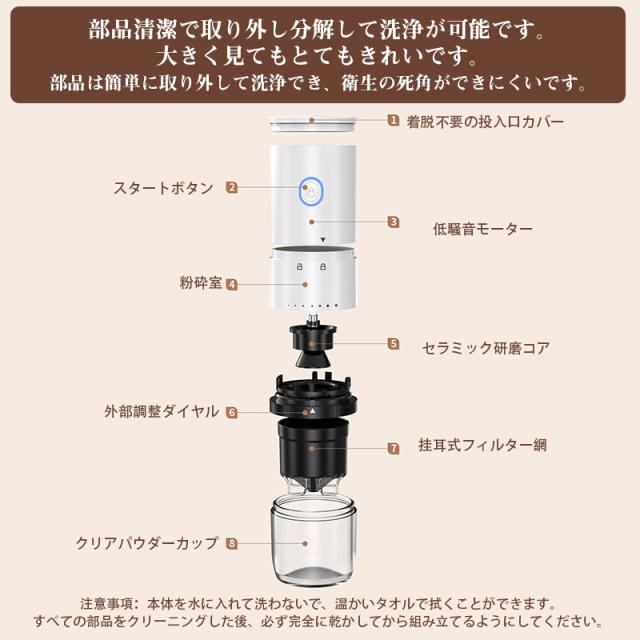 部品清潔で取り外し分解して洗浄が可能です。
大きく見てもとてもきれいです。
部品は簡単に取り外して洗浄でき、衛生の死角ができにくいです。

1 着脱不要の投入口カバー

スタートボタン 2

3 低騒音モーター

粉砕室 4

5 セラミック研磨コア

外部調整ダイヤル 6

7 挂耳式フィルター網

クリアパウダーカップ 8

注意事項：本体を水に入れて洗わないで、温かいタオルで拭くことができます。
すべての部品をクリーニングした後、必ず完全に乾かしてから組み立てるようにしてください。