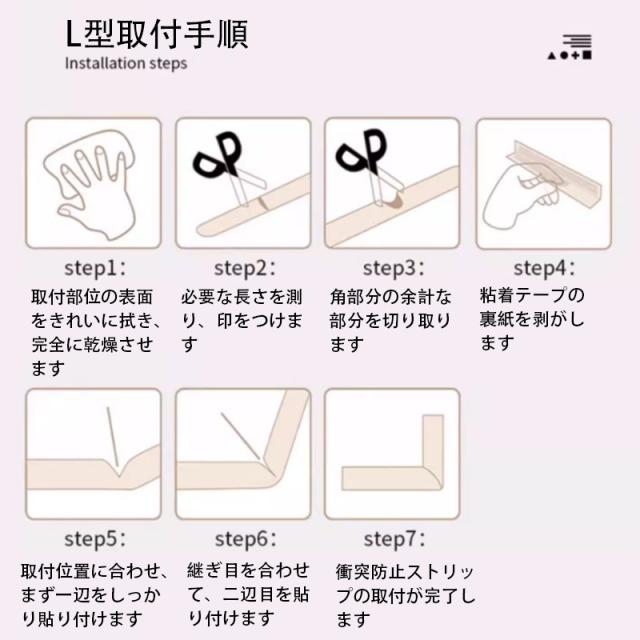 L型取付手順
Installation steps

step1:
取付部位の表面をきれいに拭き、完全に乾燥させます

step2:
必要な長さを測り、印をつけます

step3:
角部分の余計な部分を切り取ります

step4:
粘着テープの裏紙を剥がします

step5:
取付位置に合わせ、まず一辺をしっかり貼り付けます

step6:
継ぎ目を合わせて、二辺目を貼り付けます

step7:
衝突防止ストリップの取付が完了します