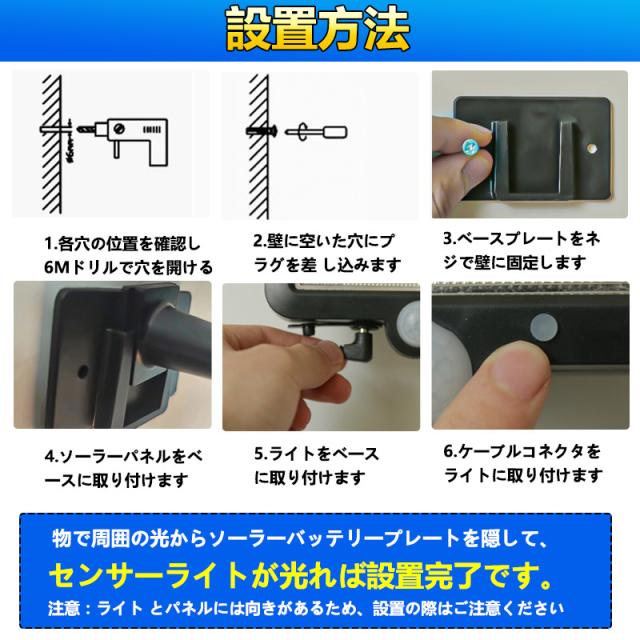 設置方法

1.各穴の位置を確認し6Mドリルで穴を開ける

2.壁に空いた穴にプラグを差 し込みます

3.ベースプレートをネジで壁に固定します

4.ソーラーパネルをベースに取り付けます

5.ライトをベースに取り付けます

6.ケーブルコネクタをライトに取り付けます

物で周囲の光からソーラーバッテリープレートを隠して、
センサーライトが光れば設置完了です。
注意：ライト とパネルには向きがあるため、設置の際はご注意ください