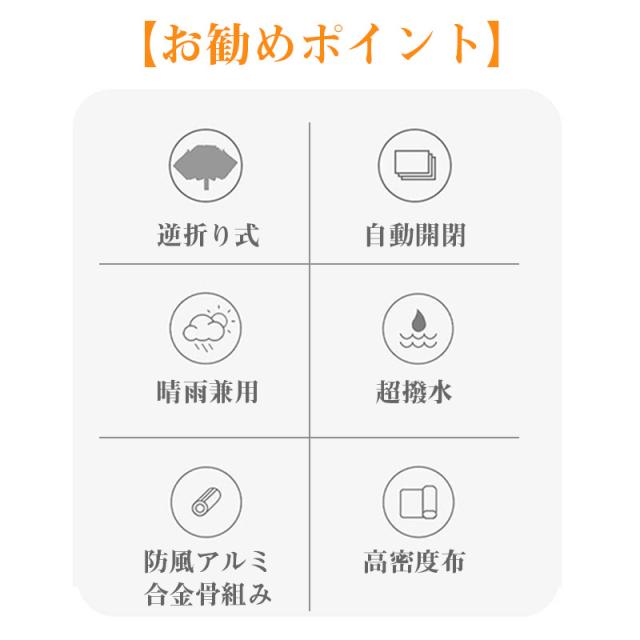 【お勧めポイント】

逆折り式

自動開閉

晴雨兼用

超撥水

防風アルミ
合金骨組み

高密度布