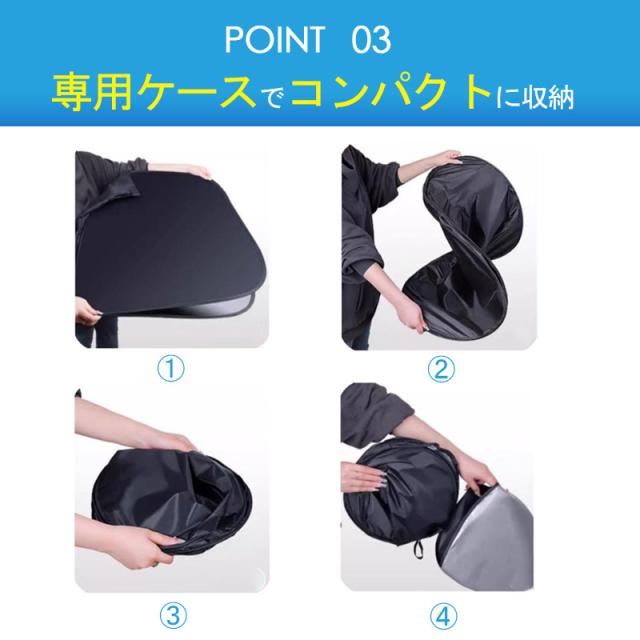 POINT　03
専用ケースでコンパクトに収納

①

②

③

④