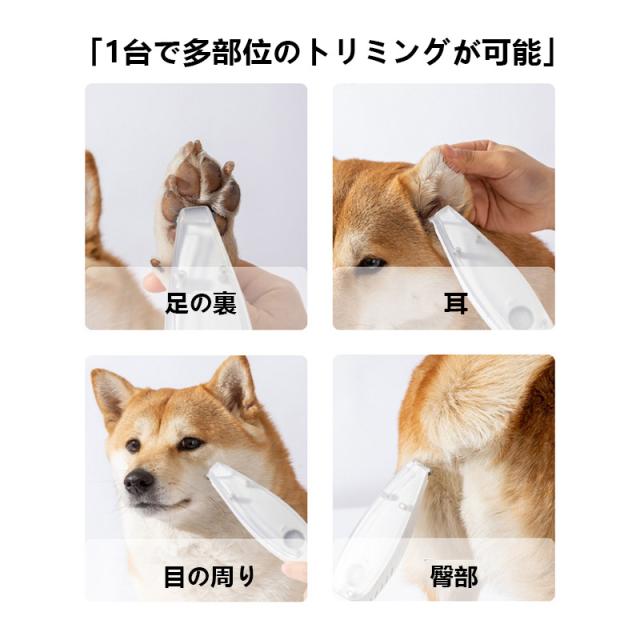 「1台で多部位のトリミングが可能」

足の裏

耳

目の周り

臀部