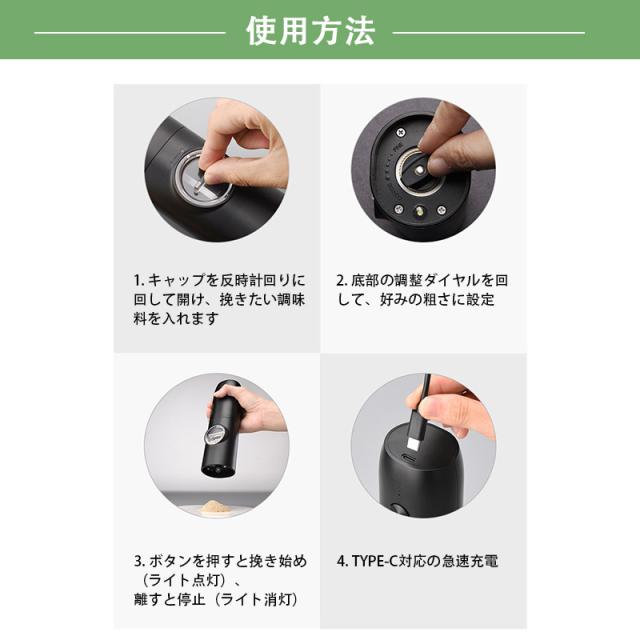 使用方法

1. キャップを反時計回りに回して開け、挽きたい調味料を入れます

2. 底部の調整ダイヤルを回して、好みの粗さに設定

3. ボタンを押すと挽き始め（ライト点灯）、離すと停止（ライト消灯）

4. TYPE-C対応の急速充電