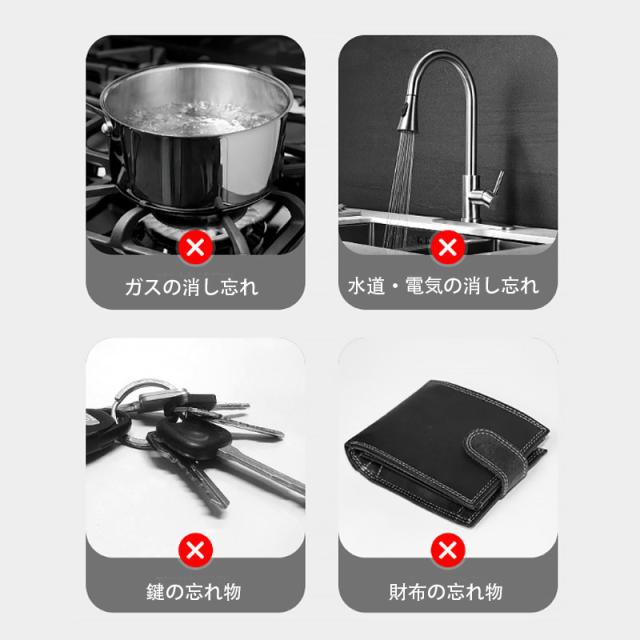 ガスの消し忘れ

水道・電気の消し忘れ

鍵の忘れ物

財布の忘れ物