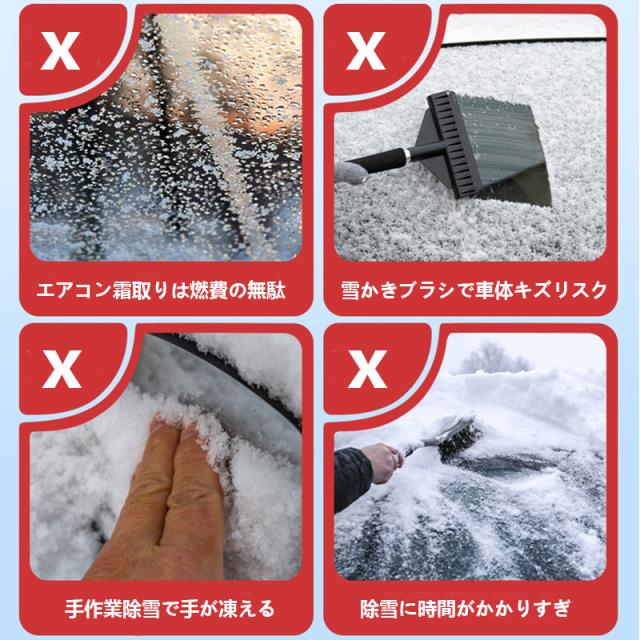 X

エアコン霜取りは燃費の無駄

X

雪かきブラシで車体キズリスク

X

手作業除雪で手が凍える

X

除雪に時間がかかりすぎ