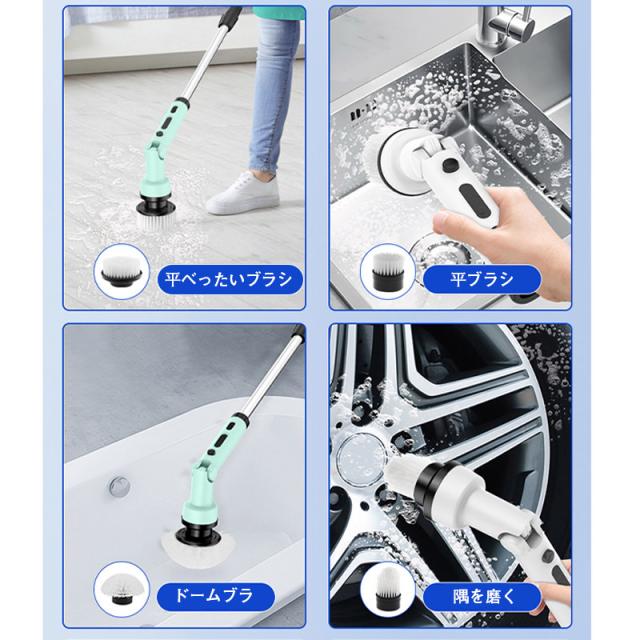 平べったいブラシ

平ブラシ

ドームブラ

隅を磨く