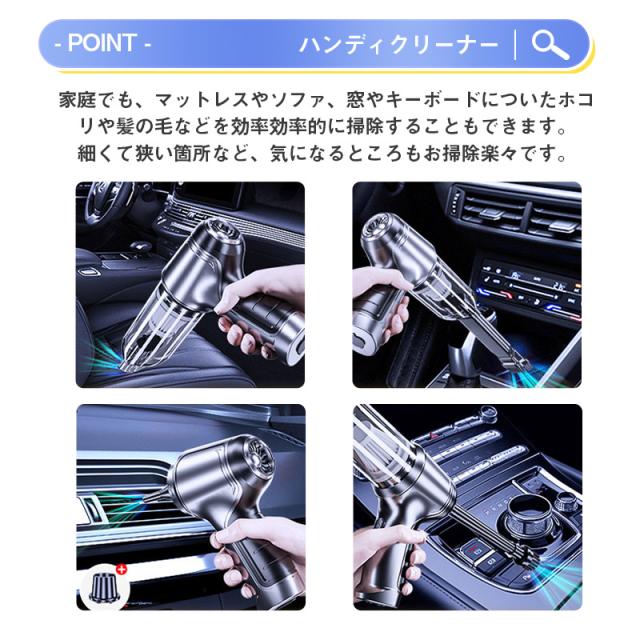 - POINT - ハンディクリーナー

家庭でも、マットレスやソファ、窓やキーボードについたホコリや髪の毛などを効率効率的に掃除することもできます。細くて狭い箇所など、気になるところもお掃除楽々です。