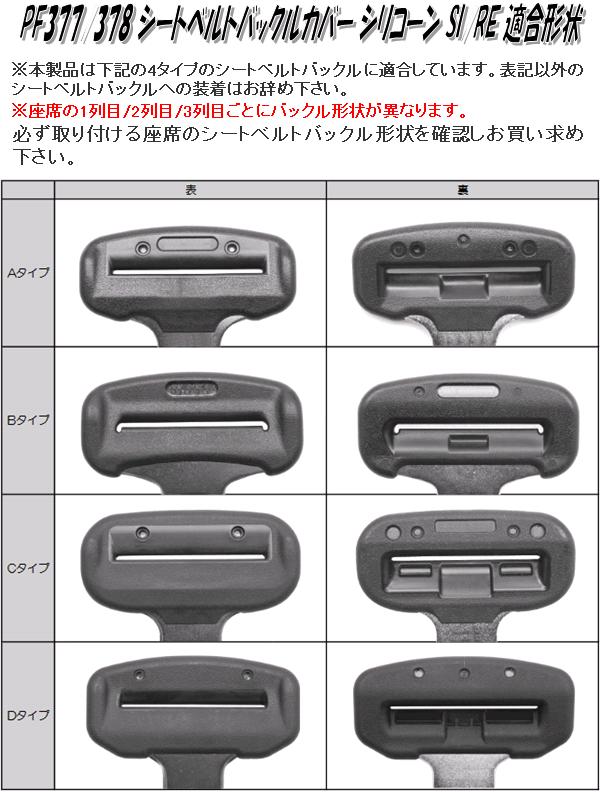 PF377/378 シートベルトバックルカバー シリコーン SI/RE 適合形状

※本製品は下記の4タイプのシートベルトバックルに適合しています。表記以外のシートベルトバックルへの装着はお辞め下さい。
※座席の1列目/2列目/3列目ごとにバックル形状が異なります。
必ず取り付ける座席のシートベルトバックル形状を確認しお買い求め下さい。

| | 表 | 裏 |
|---|---|---|
| Aタイプ | | |
| Bタイプ | | |
| Cタイプ | | |
| Dタイプ | | |