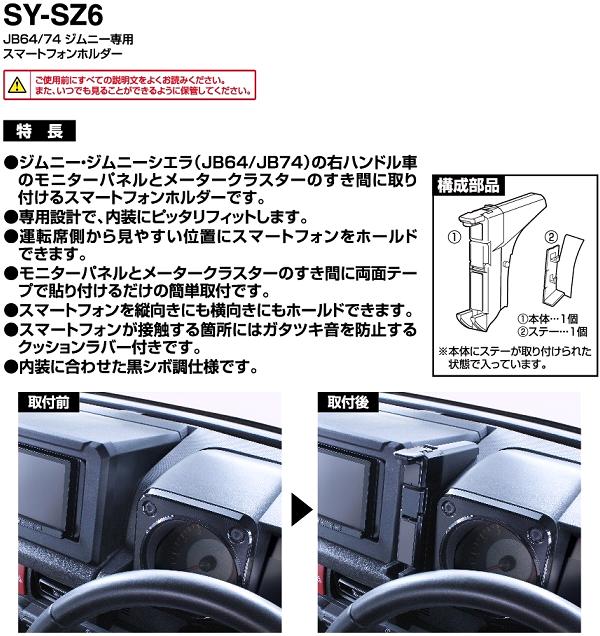 SY-SZ6
JB64/74 ジムニー専用
スマートフォンホルダー

ご使用前にすべての説明文をよくお読みください。
また、いつでも見ることができるように保管してください。

特　長

●ジムニー・ジムニーシエラ（JB64/JB74）の右ハンドル車のモニターパネルとメータークラスターのすき間に取り付けるスマートフォンホルダーです。
●専用設計で、内装にピッタリフィットします。
●運転席側から見やすい位置にスマートフォンをホールドできます。
●モニターパネルとメータークラスターのすき間に両面テープで貼り付けるだけの簡単取付です。
●スマートフォンを縦向きにも横向きにもホールドできます。
●スマートフォンが接触する箇所にはガタツキ音を防止するクッションラバー付きです。
●内装に合わせた黒シボ調仕様です。

構成部品
①
②
①本体…1個
②ステー…1個
※本体にステーが取り付けられた状態で入っています。

取付前

取付後